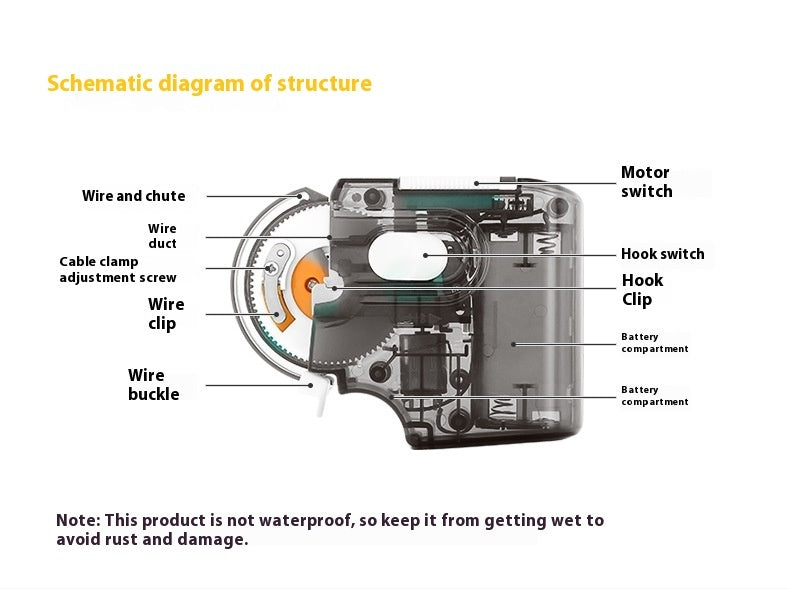 Schematic diagram of structure

Wire and chute

Wire duct

Cable clamp adjustment screw

Wire clip

Wire buckle

Motor switch

Hook switch

Hook Clip

Battery compartment

Battery compartment

Note: This product is not waterproof, so keep it from getting wet to avoid rust and damage.