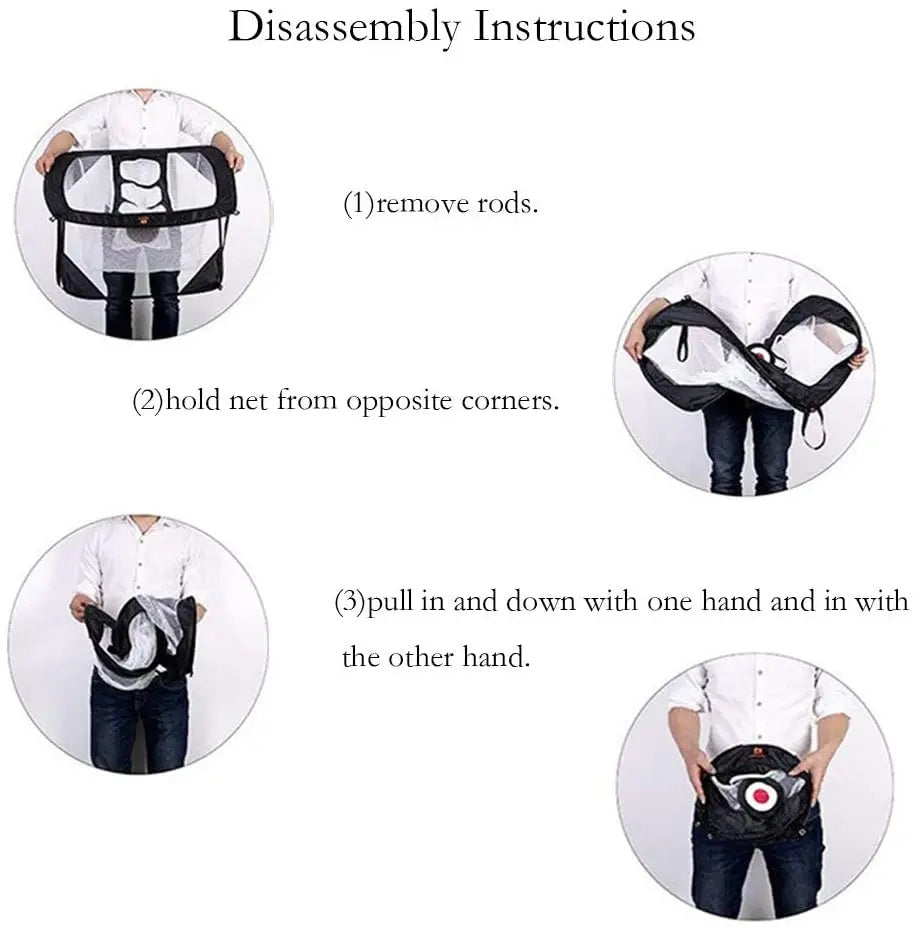 Disassembly Instructions

(1)remove rods.

(2)hold net from opposite corners.

(3)pull in and down with one hand and in with the other hand.